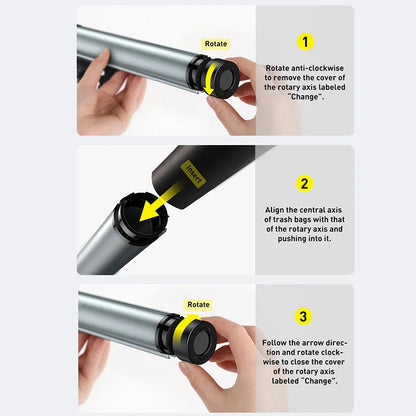 Rotate

1

Rotate anti-clockwise to remove the cover of the rotary axis labeled "Change".

Insert

2

Align the central axis of trash bags with that of the rotary axis and pushing into it.

Rotate

3

Follow the arrow direction and rotate clockwise to close the cover of the rotary axis labeled "Change".