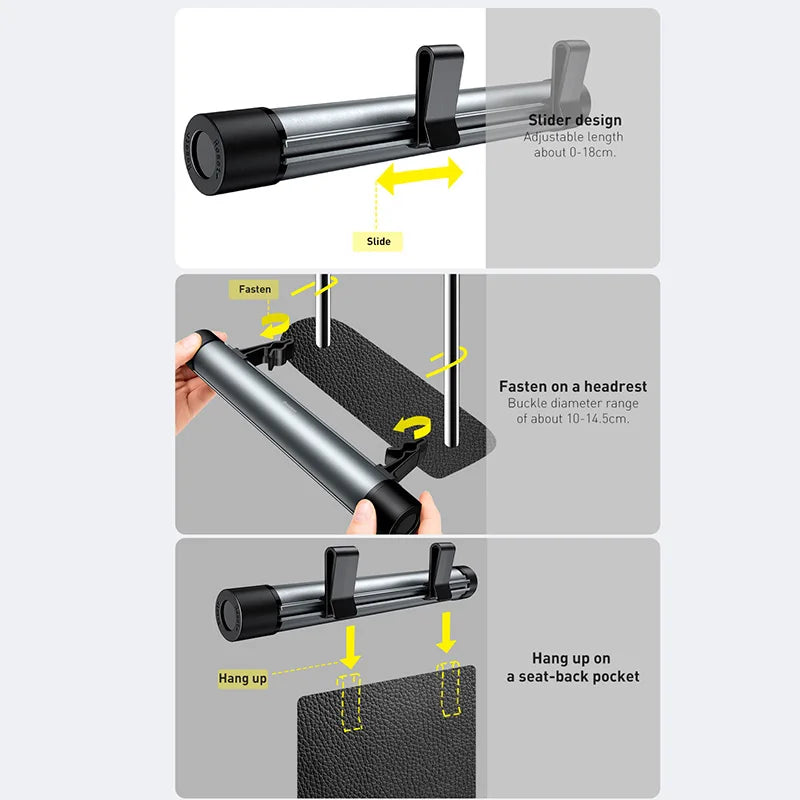 Slider design
Adjustable length about 0-18cm.

Slide

Fasten

Fasten on a headrest
Buckle diameter range of about 10-14.5cm.

Hang up

Hang up on a seat-back pocket